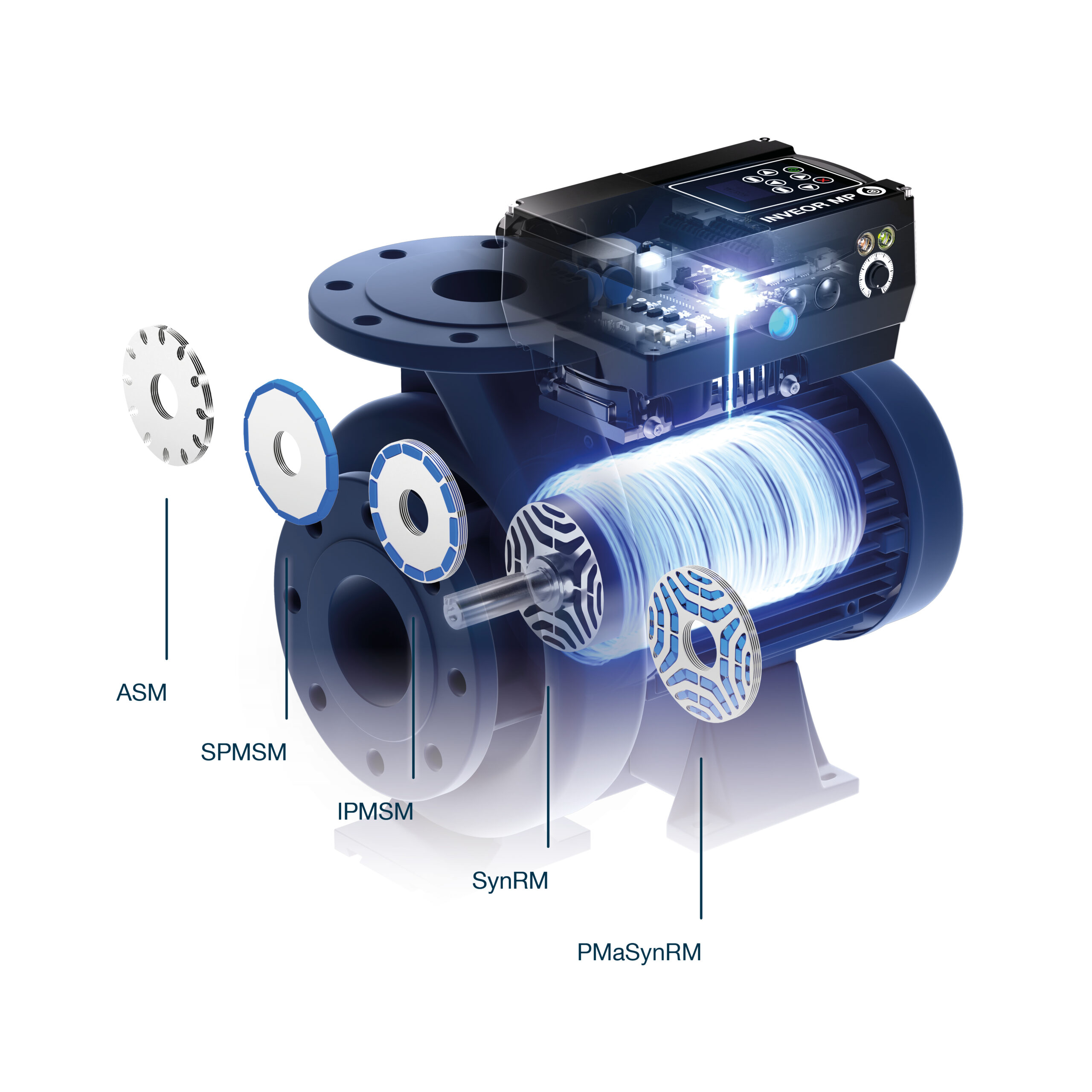 INVEOR MP

ASM

SPMSM

IPMSM

SynRM

PMaSynRM